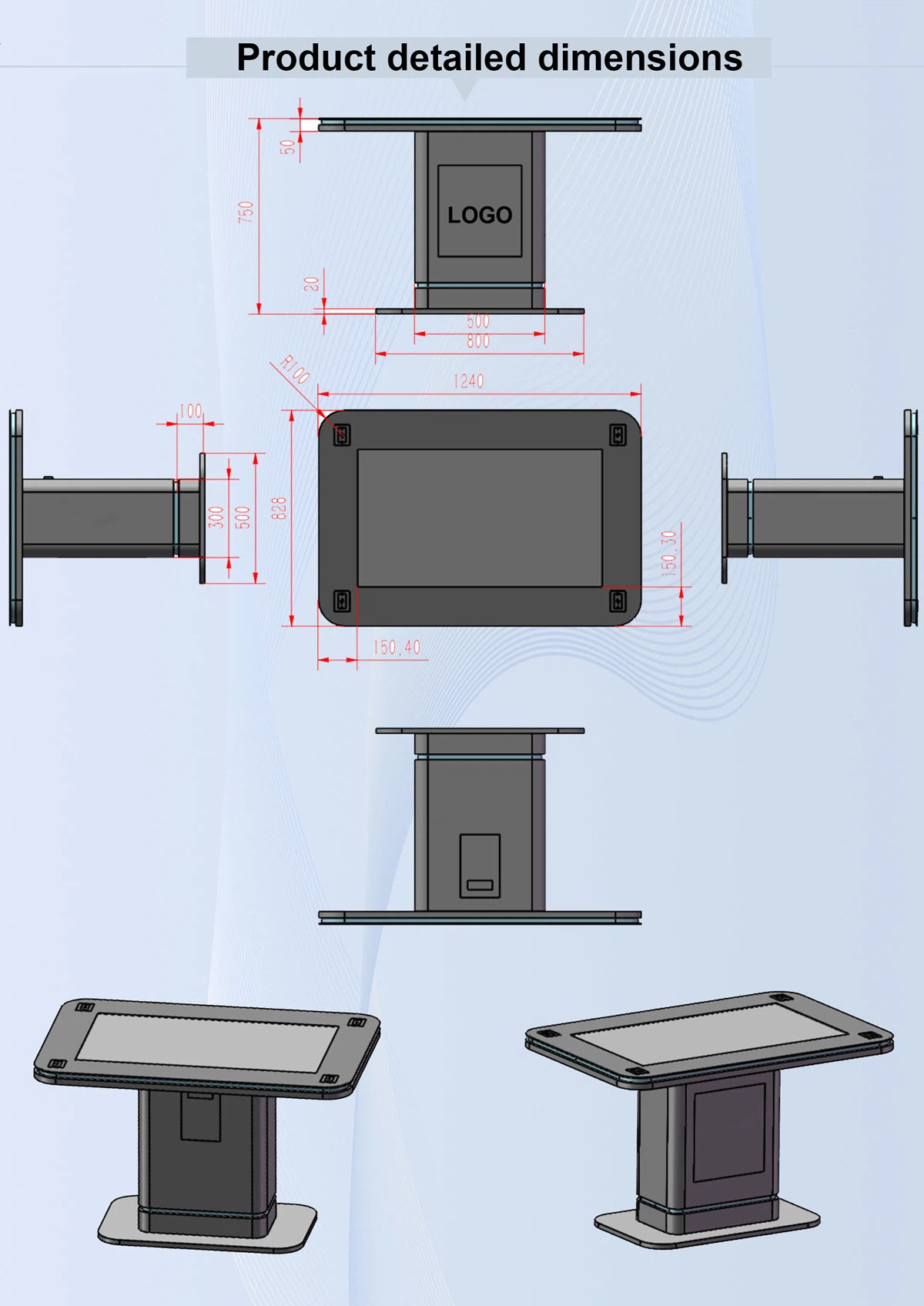 Product detailed dimensions

50
750
LOGO
20
500
800

R100
1240
100
300
500
828
150.30
150.40